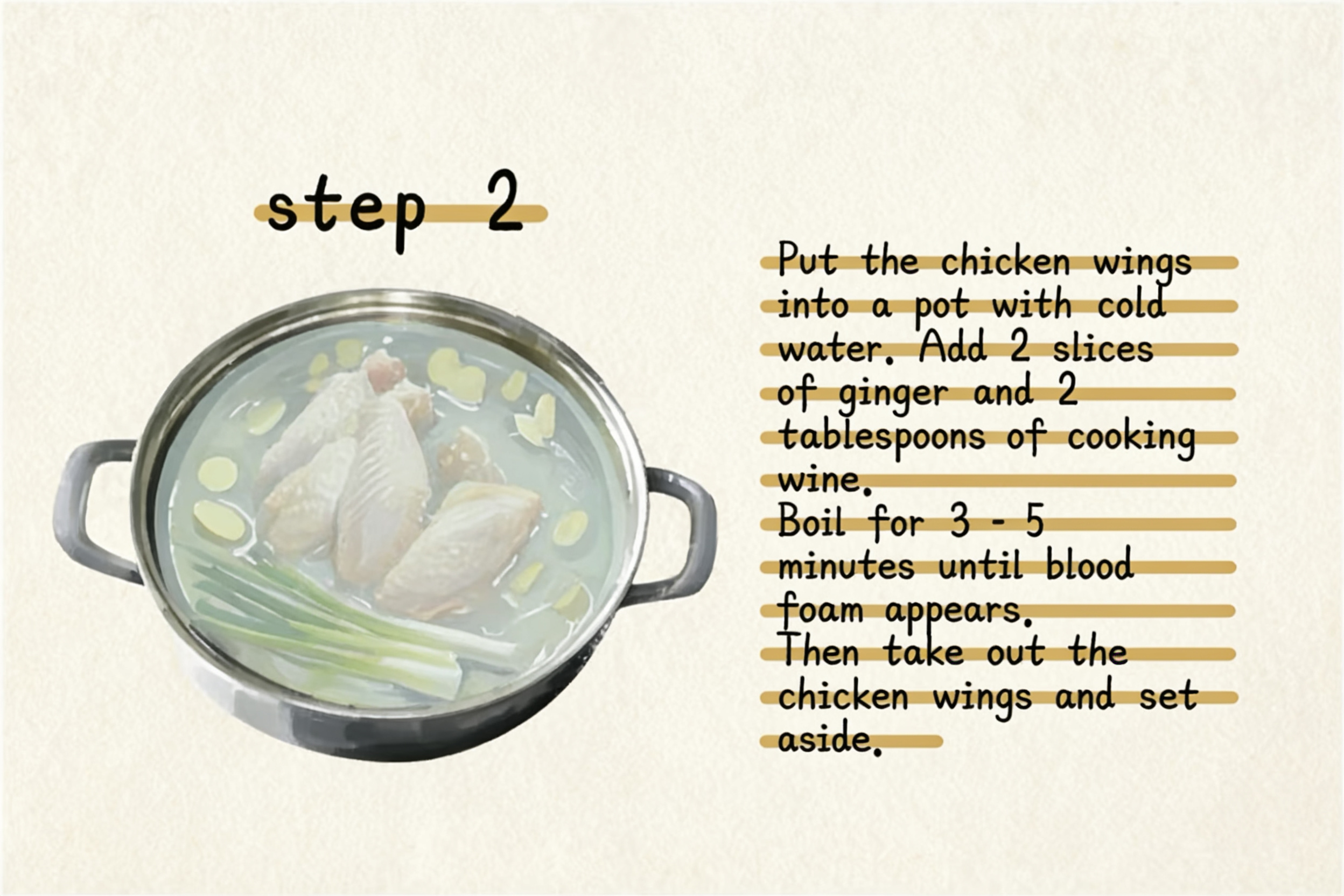 step 2

Put the chicken wings into a pot with cold water. Add 2 slices of ginger and 2 tablespoons of cooking wine.
Boil for 3 - 5 minutes until blood foam appears.
Then take out the chicken wings and set aside.